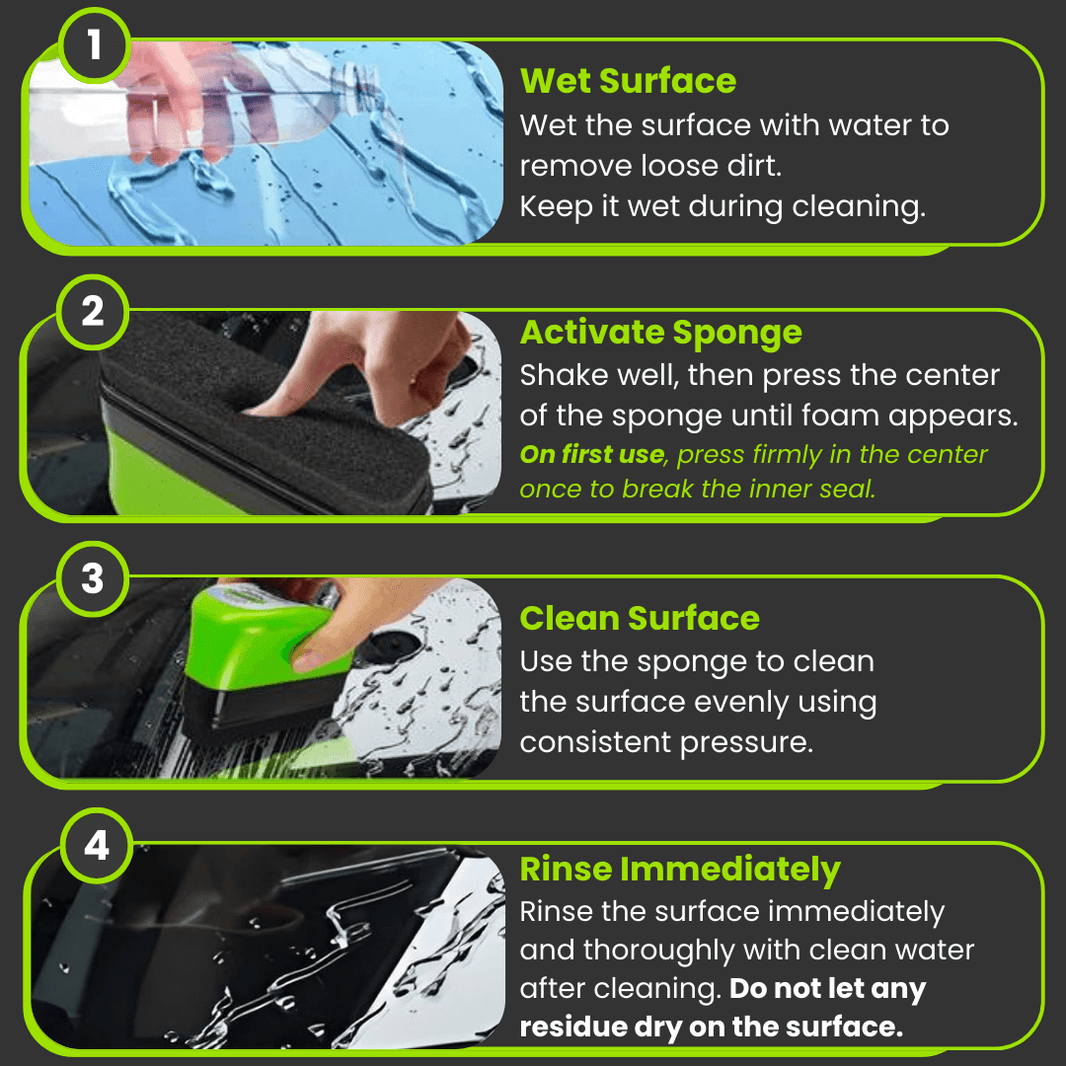 1

Wet Surface

Wet the surface with water to remove loose dirt.
Keep it wet during cleaning.

2

Activate Sponge

Shake well, then press the center of the sponge until foam appears.

On first use, press firmly in the center once to break the inner seal.

3

Clean Surface

Use the sponge to clean the surface evenly using consistent pressure.

4

Rinse Immediately

Rinse the surface immediately and thoroughly with clean water after cleaning. Do not let any residue dry on the surface.